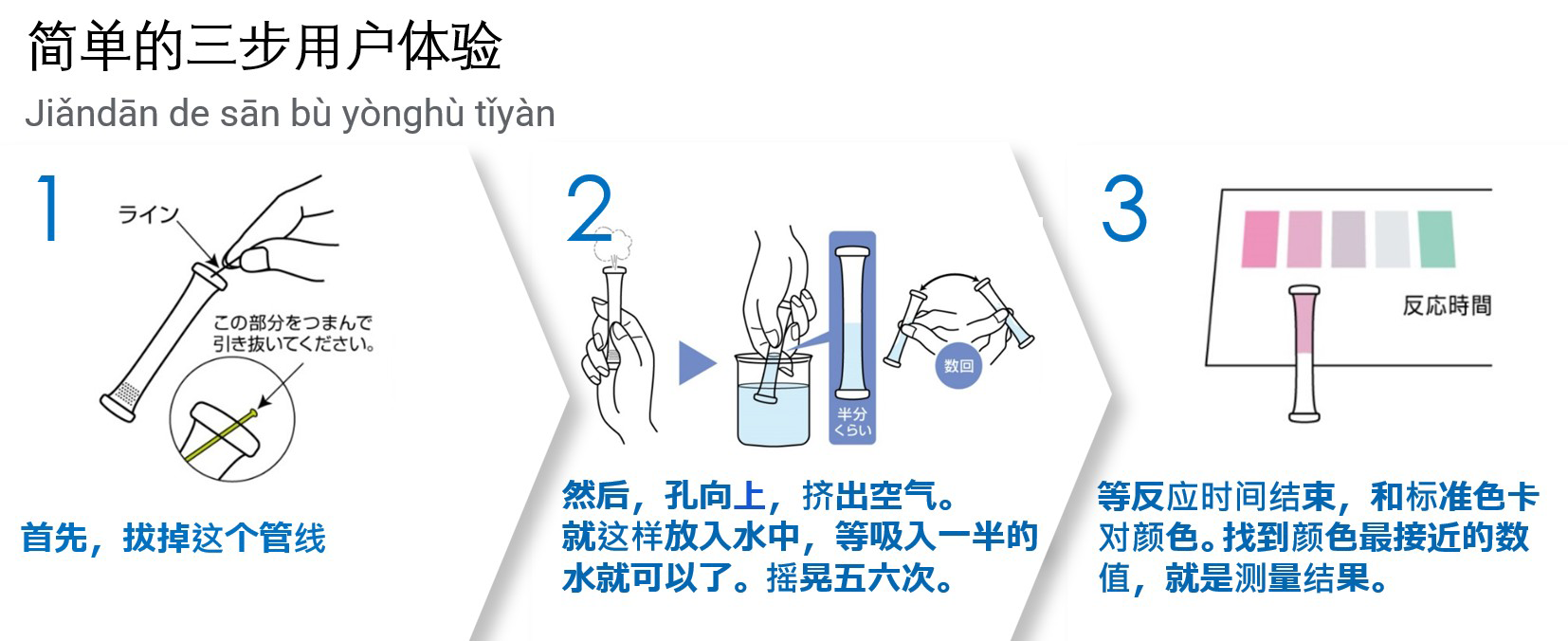 简单的三步用户体验

Jiǎndān de sān bù yònghù tǐyàn

1

ライン

この部分をつまんで引き抜いてください。

首先，拔掉这个管线

2

半分くらい

数回

然后，孔向上，挤出空气。就这样放入水中，等吸入一半的水就可以了。摇晃五六次。

3

反応時間

等反应时间结束，和标准色卡对颜色。找到颜色最接近的数值，就是测量结果。